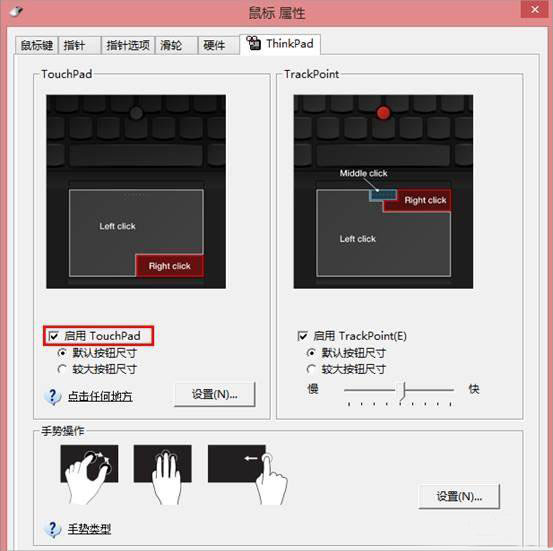 鼠标 属性

鼠标键 指针 指针选项 滑轮 硬件 ThinkPad

TouchPad

Left click
Right click

启用 TouchPad
默认按钮尺寸
较大按钮尺寸

点击任何地方
设置(N)...

TrackPoint

Middle click
Right click
Left click

启用 TrackPoint(E)
默认按钮尺寸
较大按钮尺寸
慢 快

手势操作

设置(N)...

手势类型